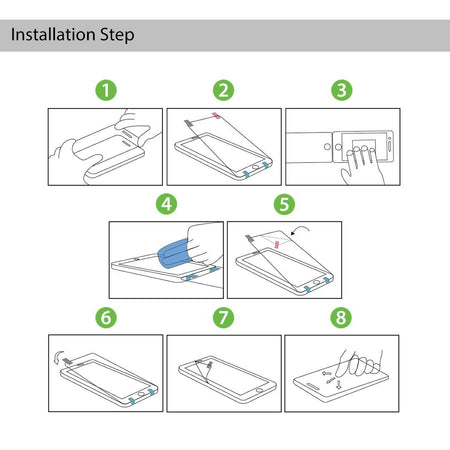 Installation Step

1

2

3

4

5

6

7

8