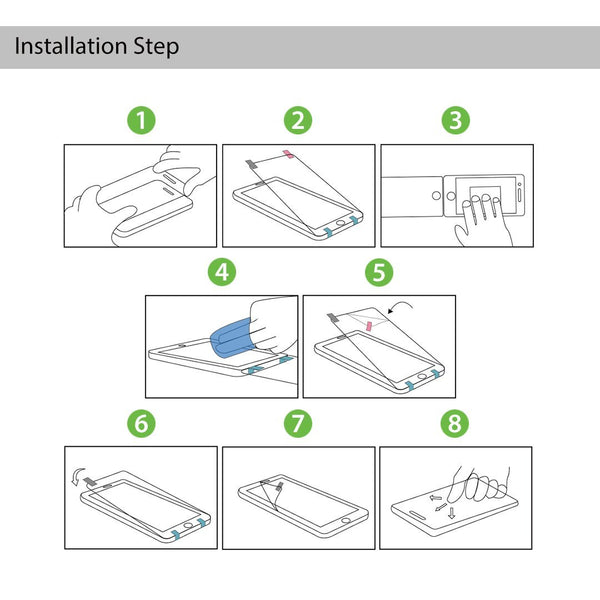 Installation Step

1

2

3

4

5

6

7

8