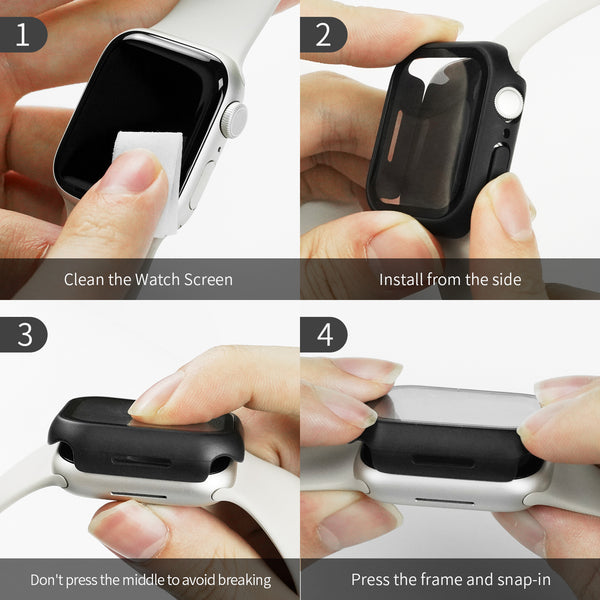 1

Clean the Watch Screen

2

Install from the side

3

Don't press the middle to avoid breaking

4

Press the frame and snap-in